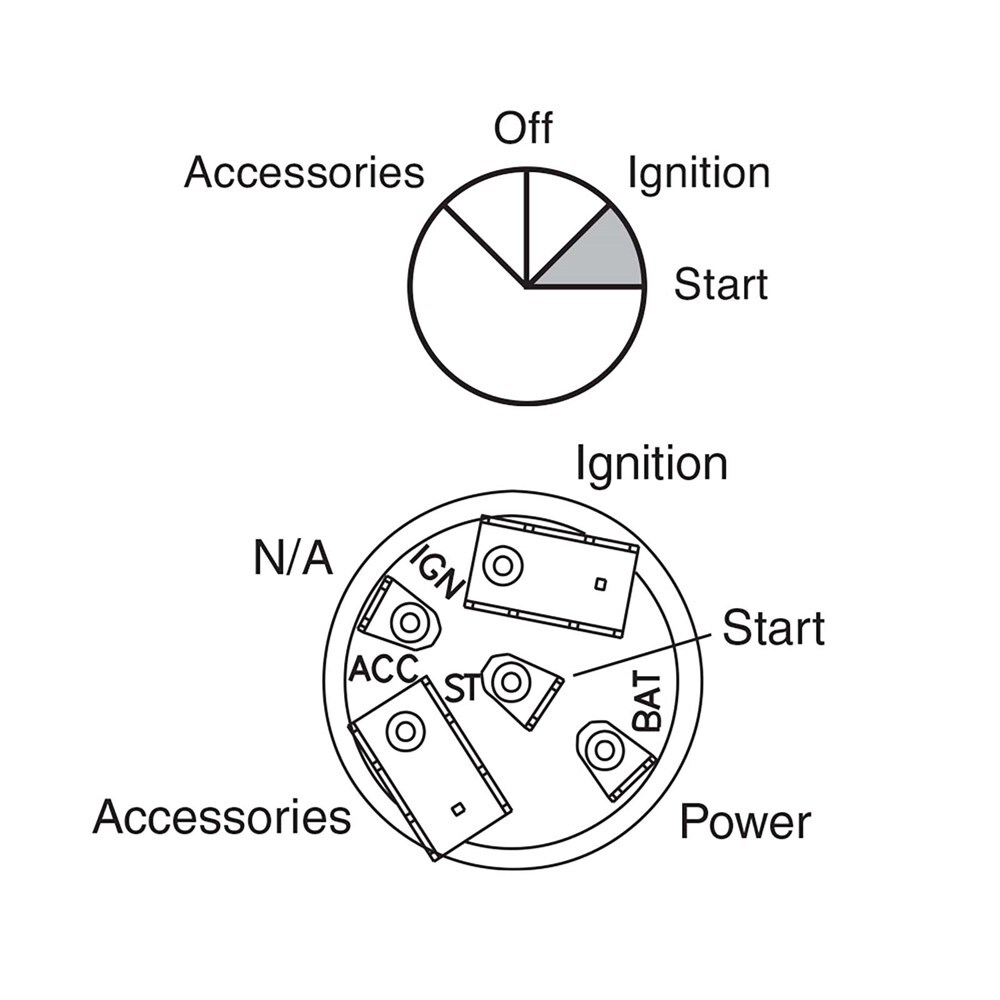 Off
Accessories
Ignition
Start

Ignition
N/A
IGN
Start
ACC
ST
BAT
Accessories
Power