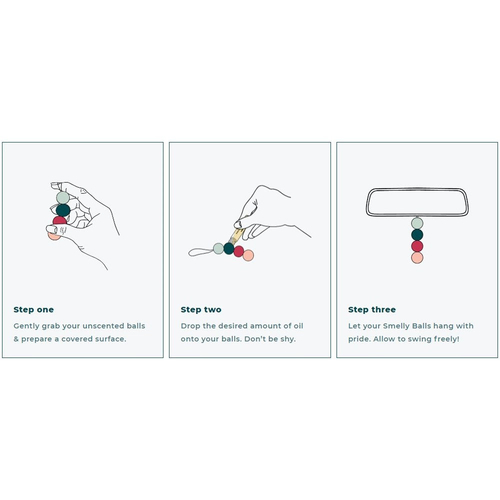 Step one

Gently grab your unscented balls & prepare a covered surface.

Step two

Drop the desired amount of oil onto your balls. Don't be shy.

Step three

Let your Smelly Balls hang with pride. Allow to swing freely!