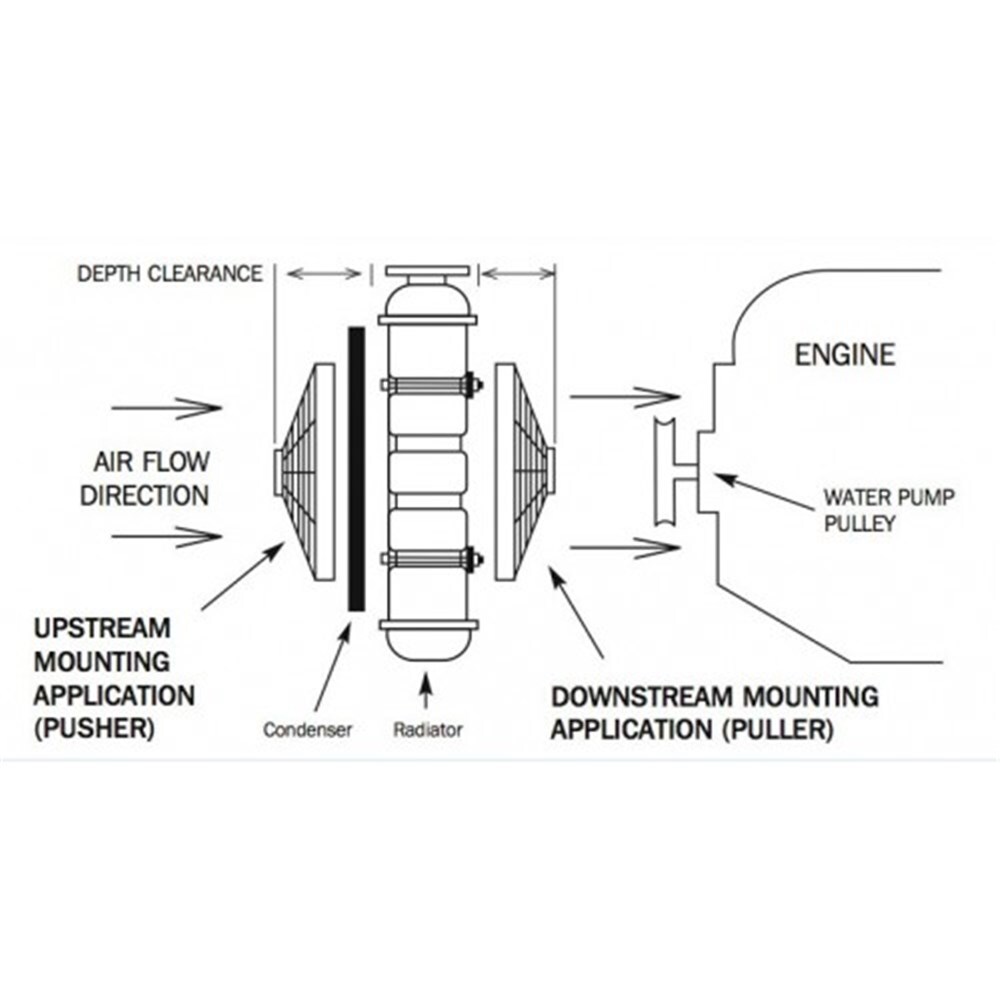 DEPTH CLEARANCE

ENGINE

AIR FLOW DIRECTION

WATER PUMP PULLEY

UPSTREAM MOUNTING APPLICATION (PUSHER)

Condenser

Radiator

DOWNSTREAM MOUNTING APPLICATION (PULLER)