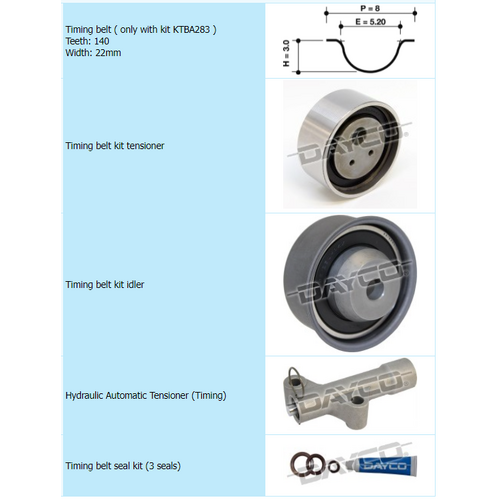 Timing belt ( only with kit KTBA283 )
Teeth: 140
Width: 22mm

P = 8
E = 5.20
H = 3.0

Timing belt kit tensioner

DAYCO

Timing belt kit idler

DAYCO

Hydraulic Automatic Tensioner (Timing)

DAYCO

Timing belt seal kit (3 seals)

DAYCO

DAYCO