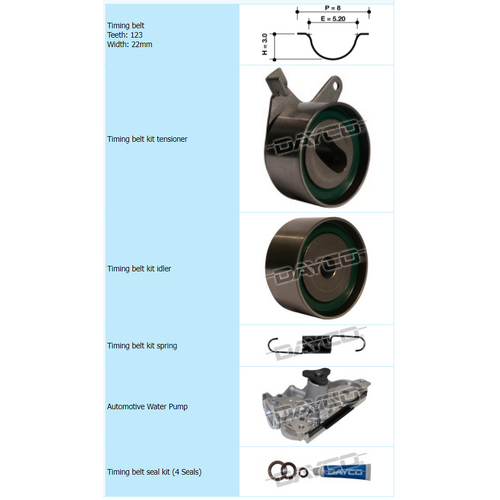 | | |
|---|---|
| Timing belt Teeth: 123 Width: 22mm | P = 8 E = 5.20 H = 3.0 |
| Timing belt kit tensioner | DAYCO |
| Timing belt kit idler | DAYCO |
| Timing belt kit spring | DAYCO |
| Automotive Water Pump | DAYCO |
| Timing belt seal kit (4 Seals) | DAYCO DAYCO |