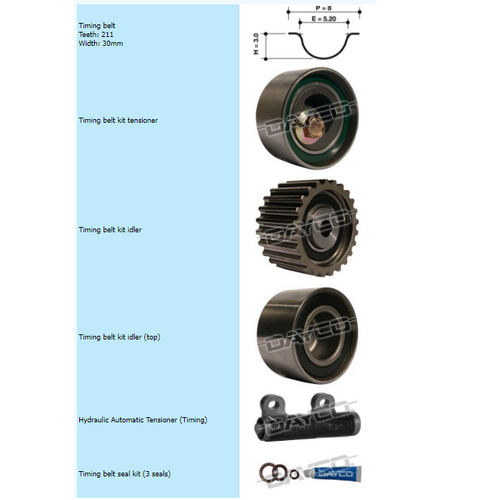 Timing belt
Teeth: 211
Width: 30mm

P = 8
E = 5.20
H = 3.0

Timing belt kit tensioner

DAYCO

Timing belt kit idler

DAYCO

Timing belt kit idler (top)

DAYCO

Hydraulic Automatic Tensioner (Timing)

DAYCO

Timing belt seal kit (3 seals)

DAYCO
DAYCO