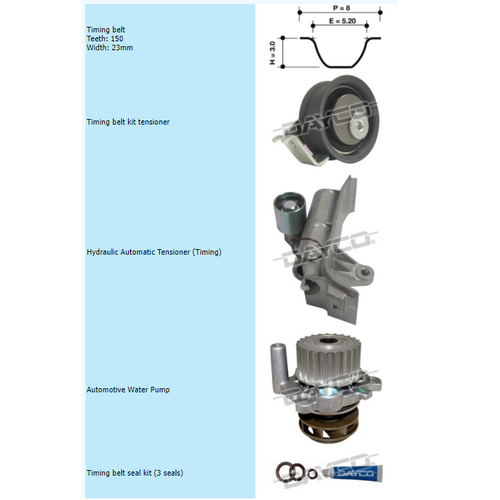 Timing belt
Teeth: 150
Width: 23mm

P = 8
E = 5.20
H = 3.0

Timing belt kit tensioner

DAYCO

Hydraulic Automatic Tensioner (Timing)

DAYCO

Automotive Water Pump

DAYCO

Timing belt seal kit (3 seals)

DAYCO
DAYCO